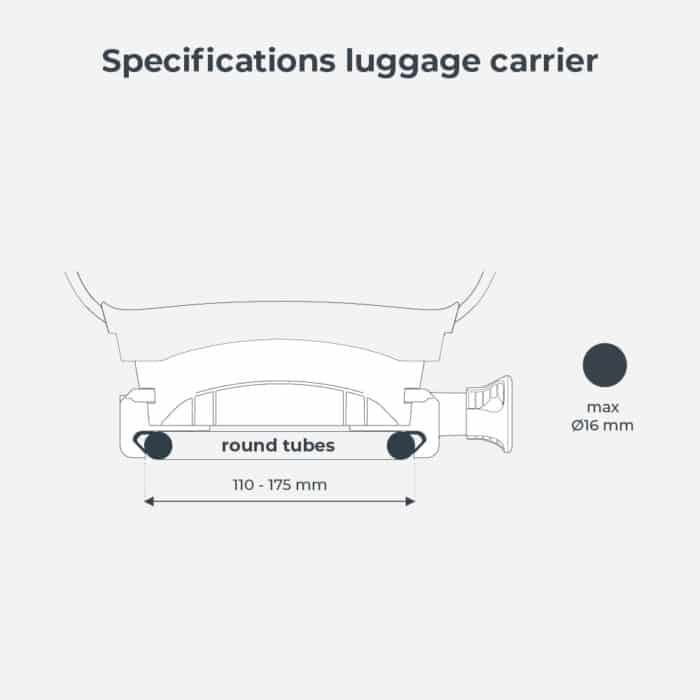 Specifications luggage carrier

round tubes

110 - 175 mm

max
Ø16 mm